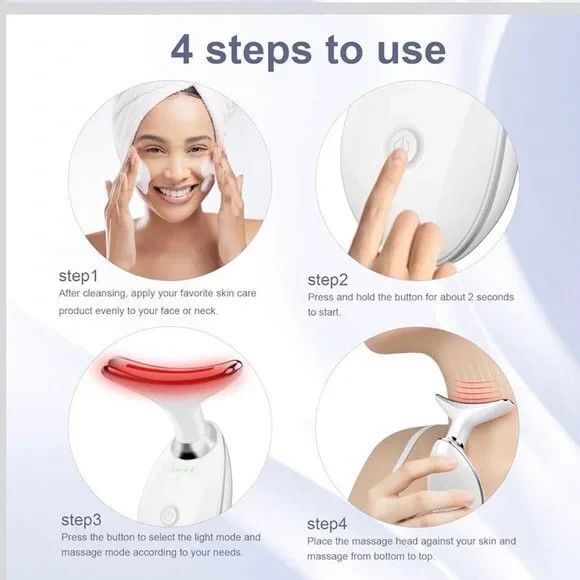 4 steps to use

step1
After cleansing, apply your favorite skin care product evenly to your face or neck.

step2
Press and hold the button for about 2 seconds to start.

step3
Press the button to select the light mode and massage mode according to your needs.

step4
Place the massage head against your skin and massage from bottom to top.